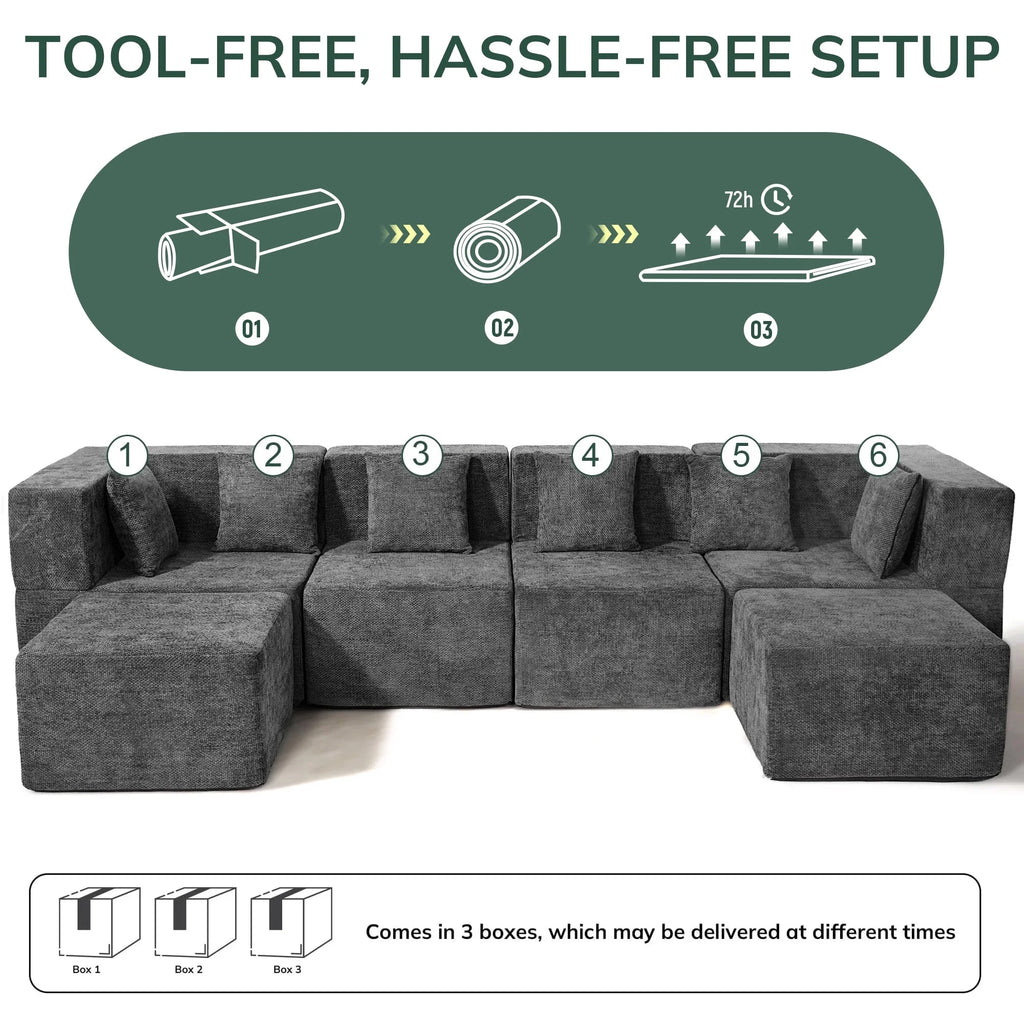 TOOL-FREE, HASSLE-FREE SETUP

72h

01

02

03

1 2 3 4 5 6

Box 1 Box 2 Box 3

Comes in 3 boxes, which may be delivered at different times