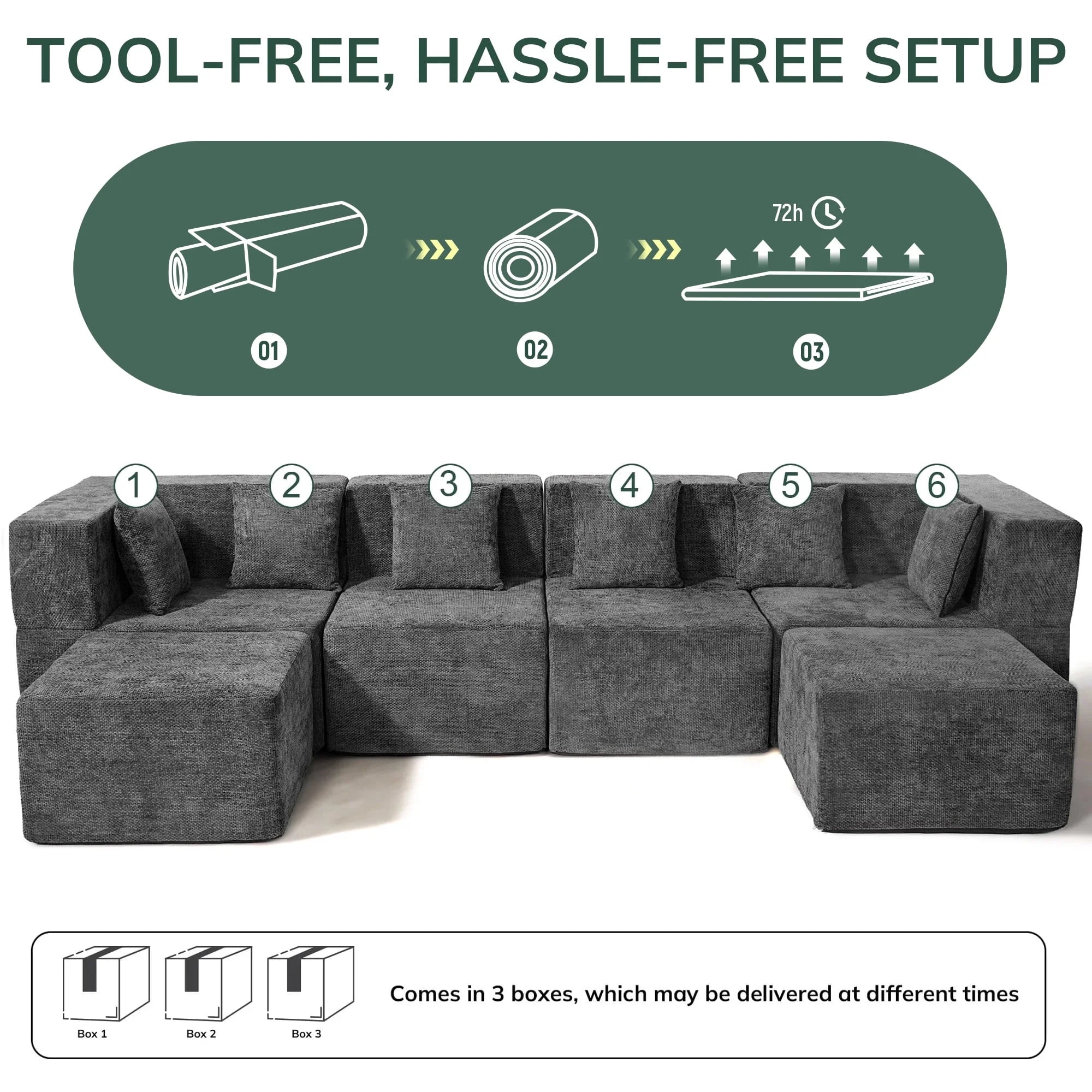 TOOL-FREE, HASSLE-FREE SETUP

72h

01

02

03

1

2

3

4

5

6

Box 1

Box 2

Box 3

Comes in 3 boxes, which may be delivered at different times